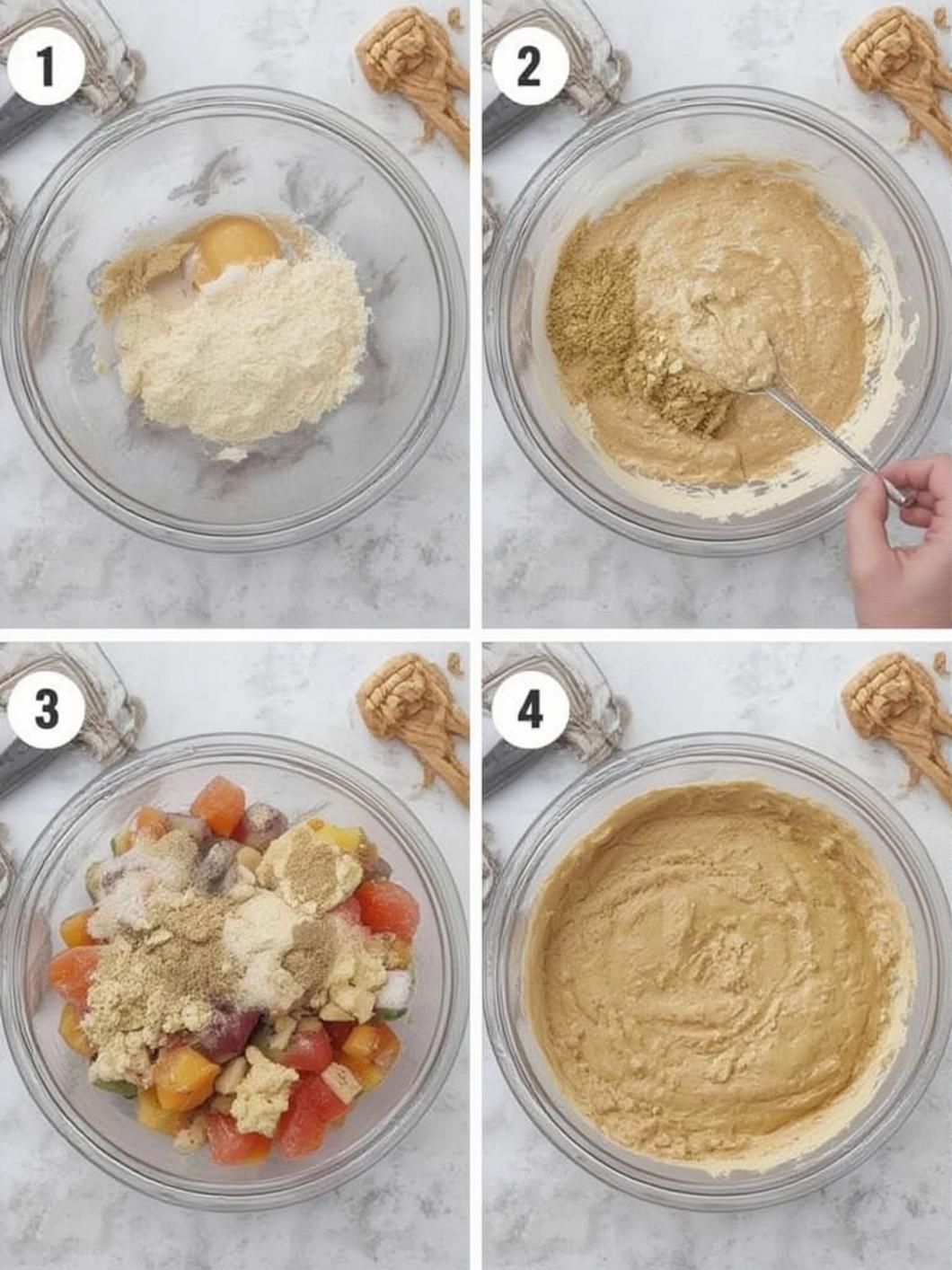 1

2

3

4