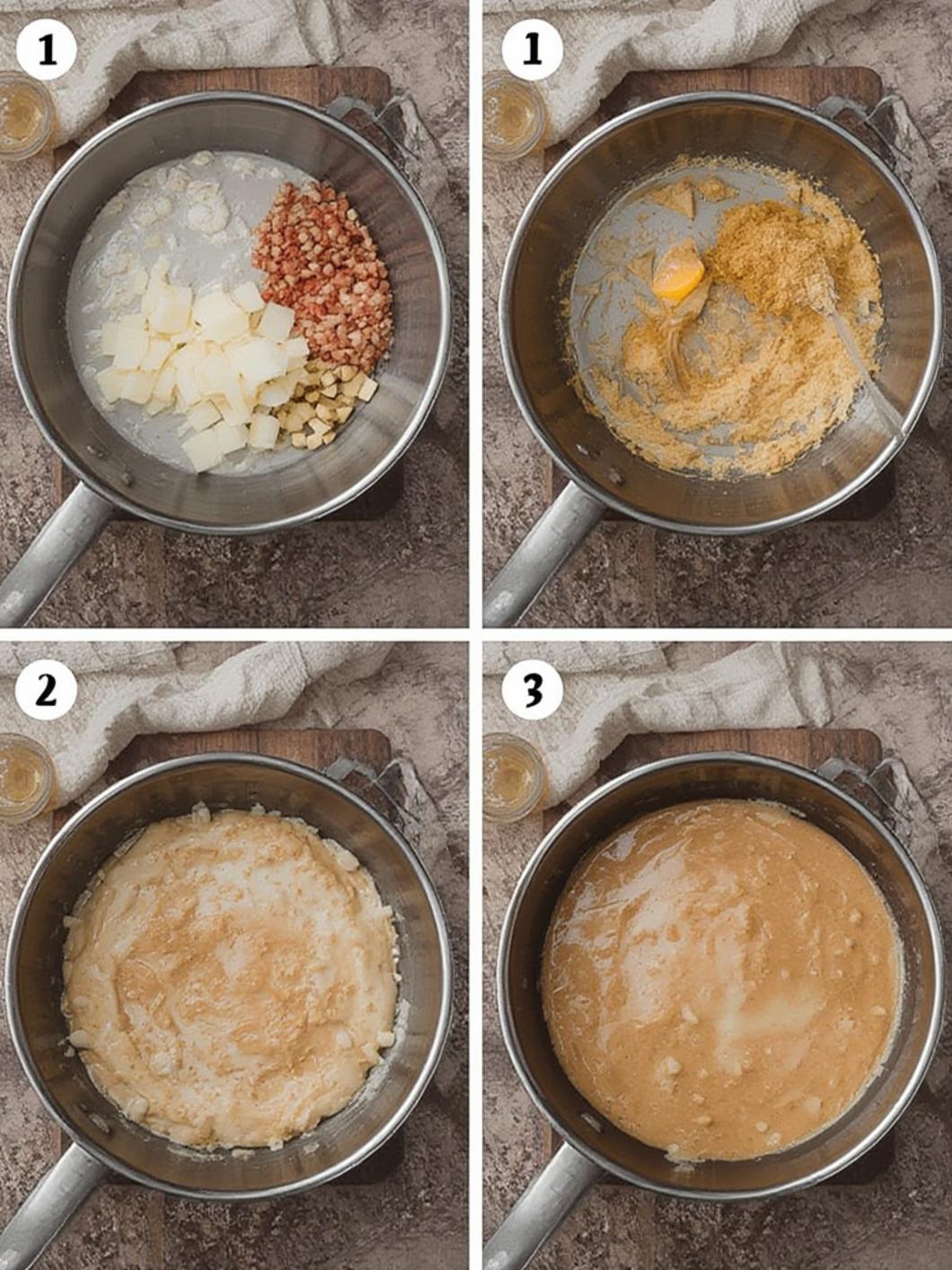 1

1

2

3