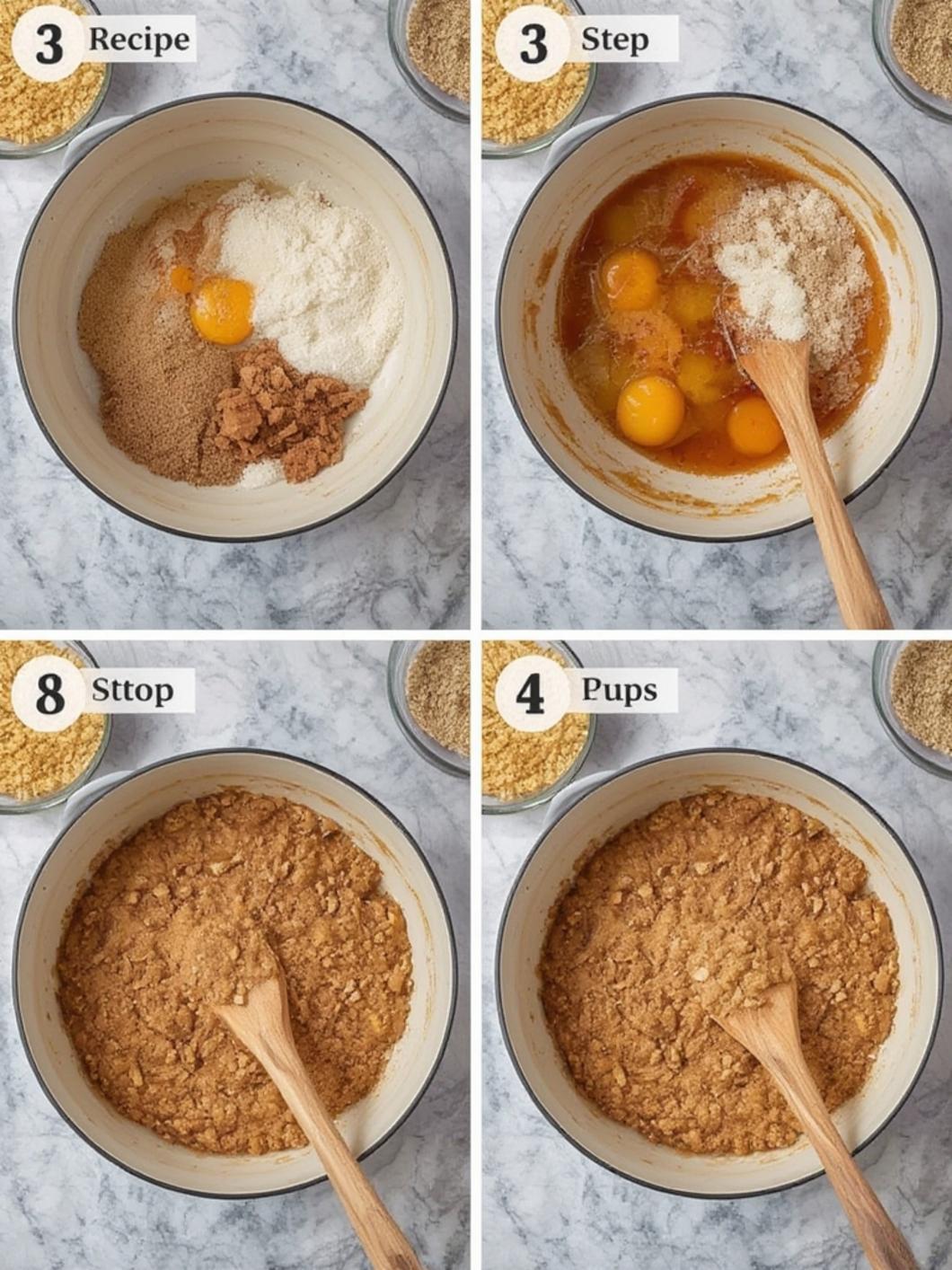 3 Recipe

3 Step

8 Sttop

4 Pups